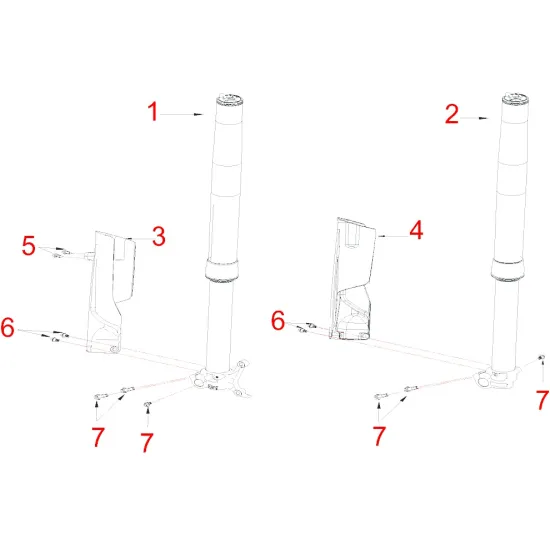 1
2
5
3
4
6
6
7
7
7
7